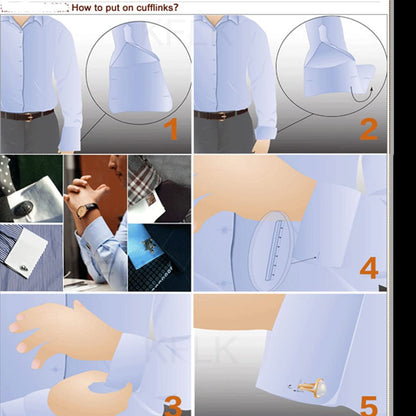 How to put on cufflinks?

1

2

4

3

5