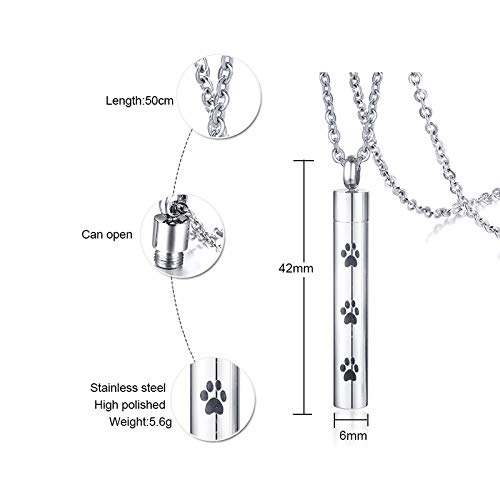 Length:50cm

Can open

Stainless steel
High polished
Weight:5.6g

42mm

6mm