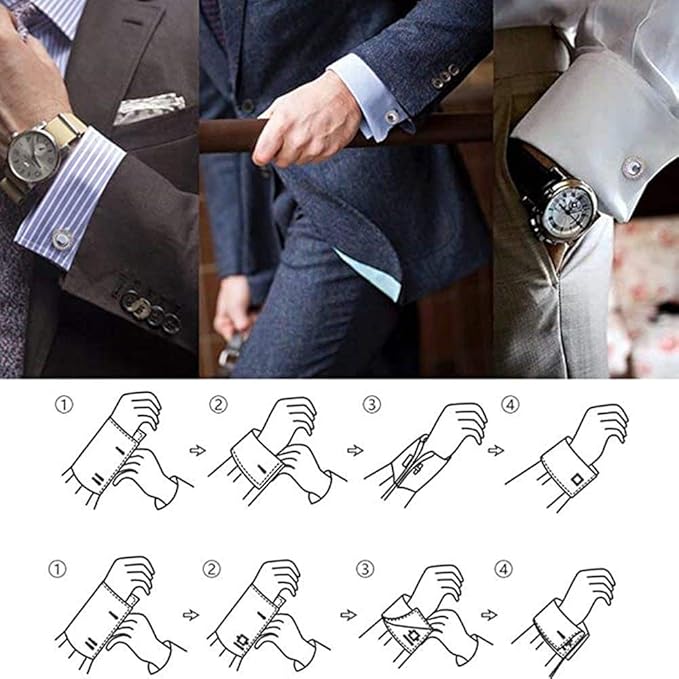 ① ② ③ ④

① ② ③ ④